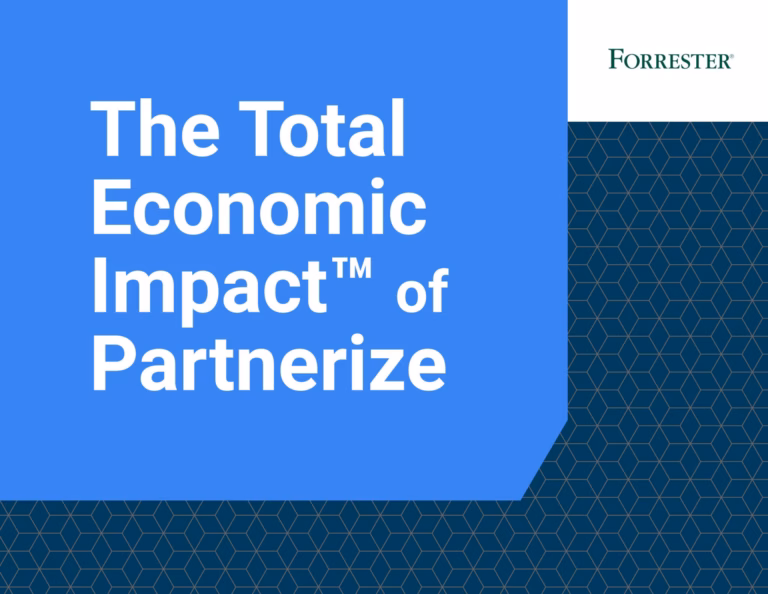 FORRESTER®

The Total Economic Impact™ of Partnerize